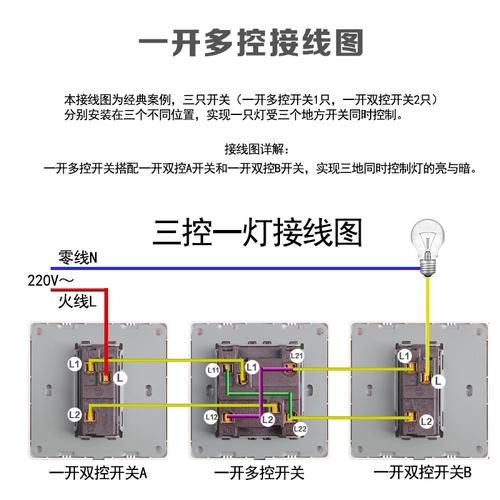 一开多控接线图

本接线图为经典案例，三只开关（一开多控开关1只，一开双控开关2只）分别安装在三个不同位置，实现一只灯受三个地方开关同时控制。

接线图详解：
一开多控开关搭配一开双控A开关和一开双控B开关，实现三地同时控制灯的亮与暗。

三控一灯接线图

零线N
220V～
火线L

L1
L
L2
L11
L1
L21
L12
L2
L22
L1
L
L2

一开双控开关A
一开多控开关
一开双控开关B